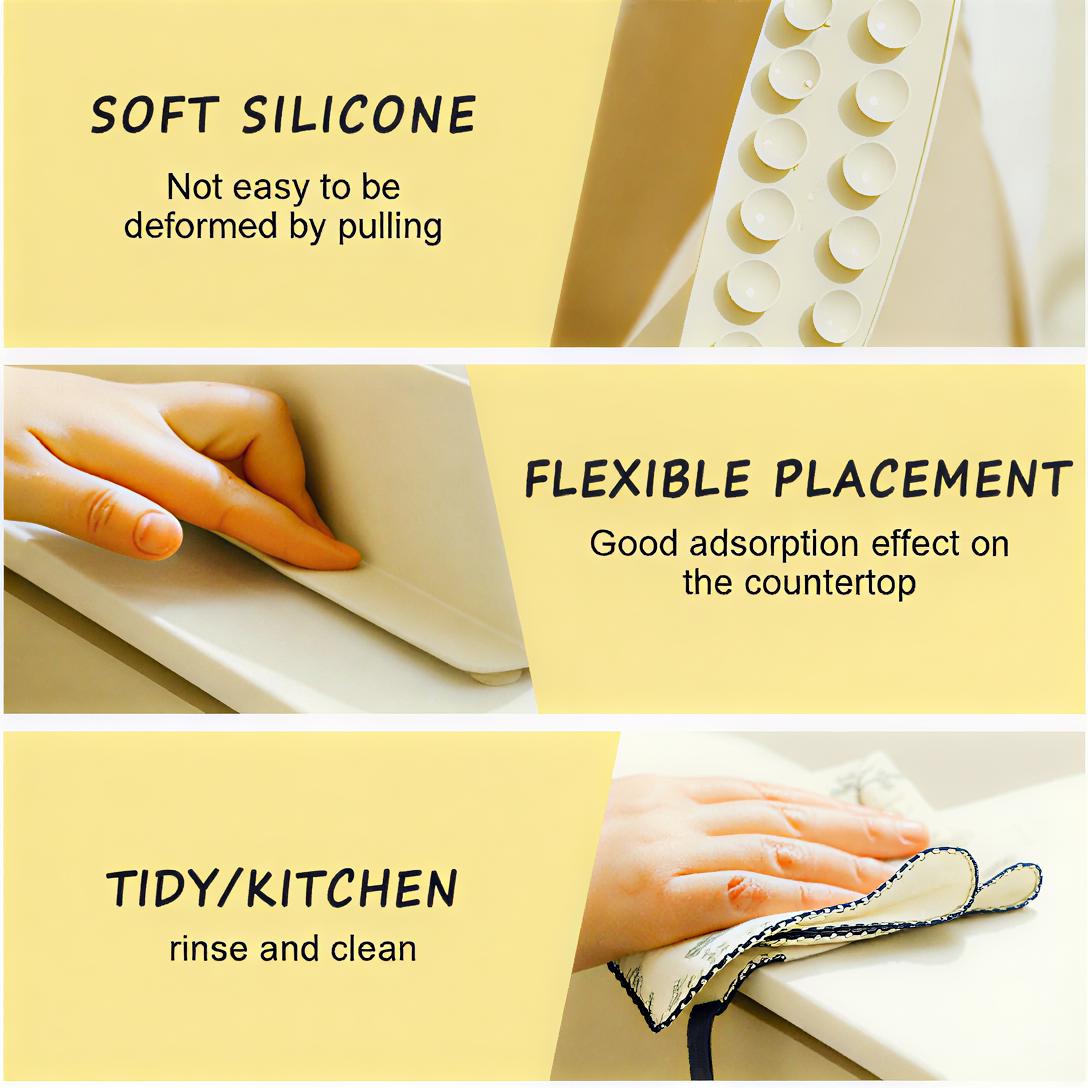 SOFT SILICONE

Not easy to be deformed by pulling

FLEXIBLE PLACEMENT

Good adsorption effect on the countertop

TIDY/KITCHEN

rinse and clean