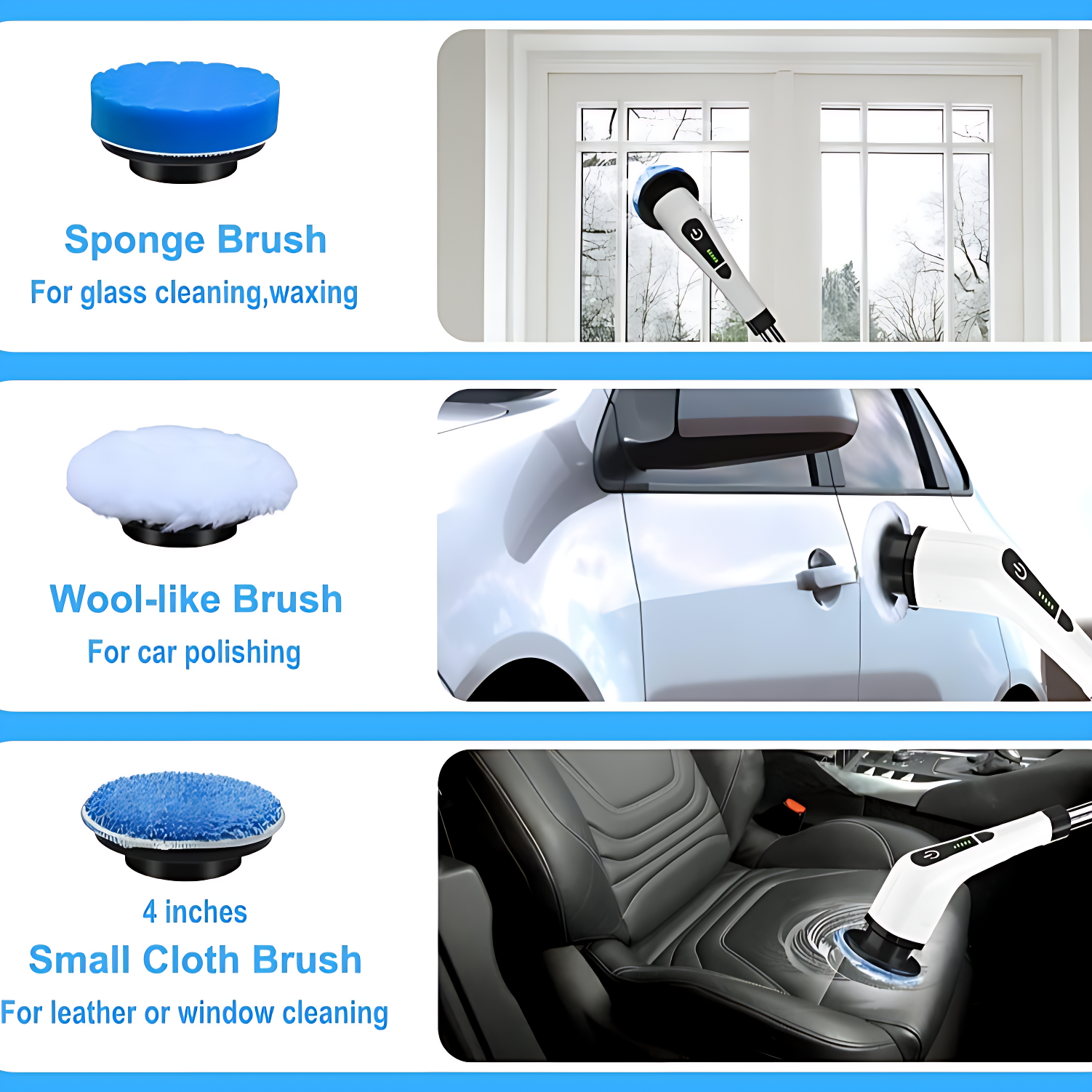 Sponge Brush
For glass cleaning,waxing

Wool-like Brush
For car polishing

4 inches
Small Cloth Brush
For leather or window cleaning